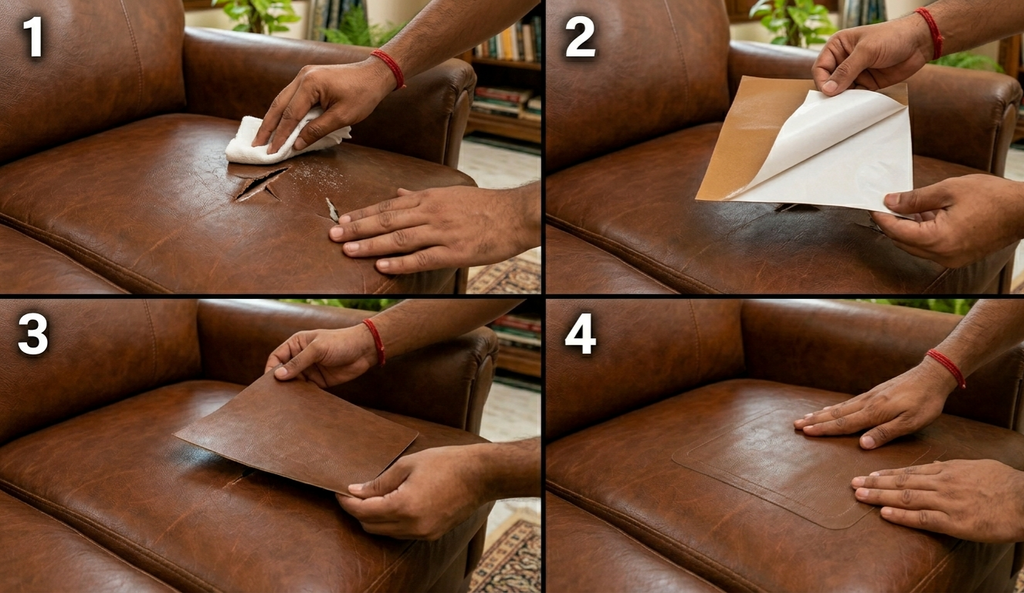 1

2

3

4